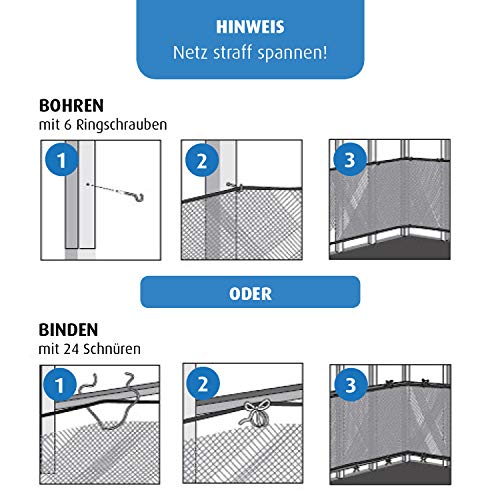 HINWEIS
Netz straff spannen!

BOHREN
mit 6 Ringschrauben

1

2

3

ODER

BINDEN
mit 24 Schnüren

1

2

3