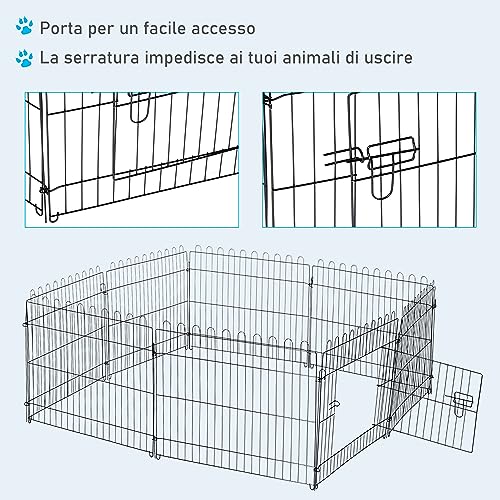 Porta per un facile accesso

La serratura impedisce ai tuoi animali di uscire