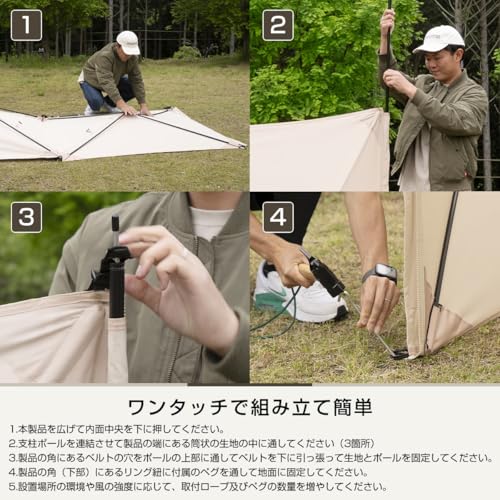 1

2

3

4

ワンタッチで組み立て簡単

1.本製品を広げて内面中央を下に押してください。
2.支柱ポールを連結させて製品の端にある筒状の生地の中に通してください（3箇所）
3.製品の角にあるベルトの穴をポールの上部に通してベルトを下に引っ張って生地とポールを固定してください。
4.製品の角（下部）にあるリング紐に付属のペグを通して地面に固定してください。
5.設置場所の環境や風の強度に応じて、取付ロープ及びペグの数量を増やしてください。