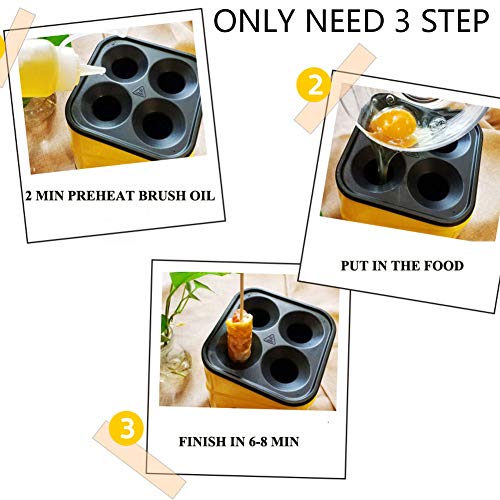 ONLY NEED 3 STEP

2 MIN PREHEAT BRUSH OIL

2

PUT IN THE FOOD

3

FINISH IN 6-8 MIN