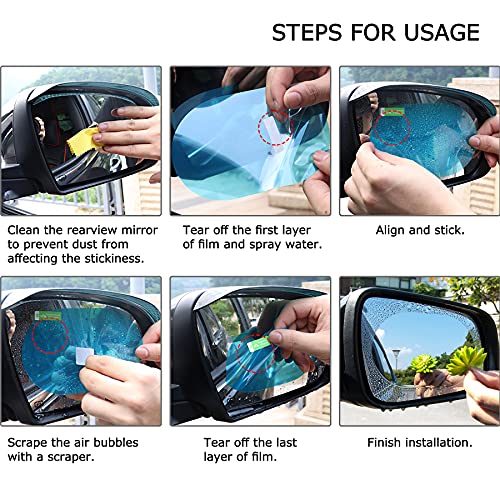 STEPS FOR USAGE

Clean the rearview mirror to prevent dust from affecting the stickiness.

Tear off the first layer of film and spray water.

Align and stick.

Scrape the air bubbles with a scraper.

Tear off the last layer of film.

Finish installation.