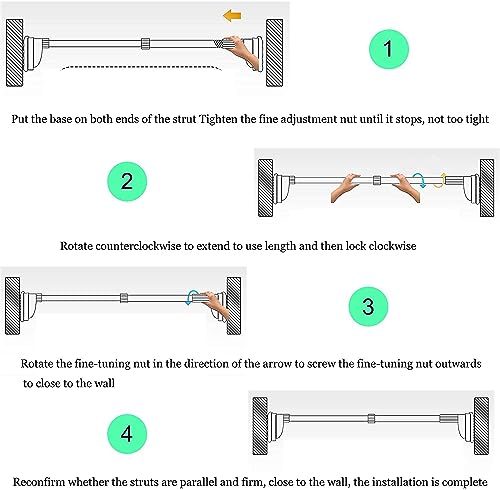 1

Put the base on both ends of the strut Tighten the fine adjustment nut until it stops, not too tight

2

Rotate counterclockwise to extend to use length and then lock clockwise

3

Rotate the fine-tuning nut in the direction of the arrow to screw the fine-tuning nut outwards to close to the wall

4

Reconfirm whether the struts are parallel and firm, close to the wall, the installation is complete