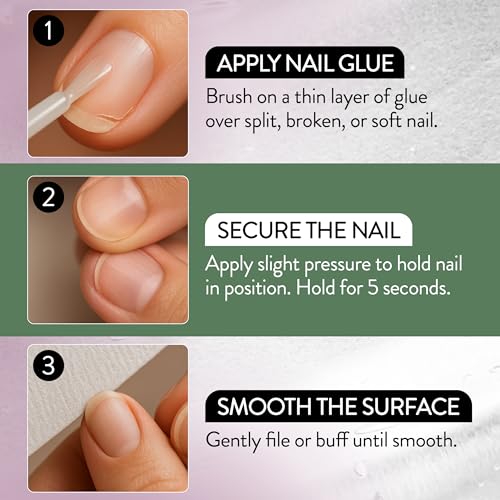 1

APPLY NAIL GLUE

Brush on a thin layer of glue over split, broken, or soft nail.

2

SECURE THE NAIL

Apply slight pressure to hold nail in position. Hold for 5 seconds.

3

SMOOTH THE SURFACE

Gently file or buff until smooth.