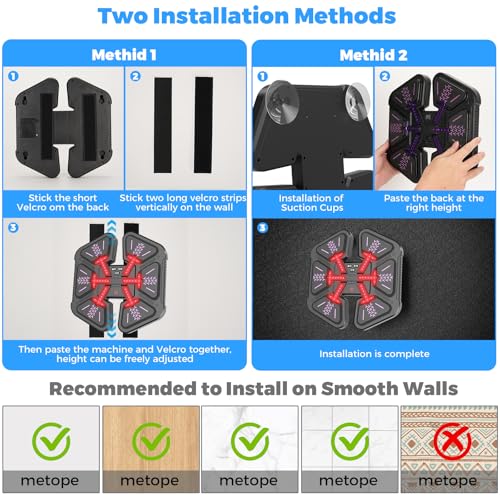 Two Installation Methods

Methid 1

1

2

Stick the short Velcro om the back

Stick two long velcro strips vertically on the wall

3

Then paste the machine and Velcro together. height can be freely adjusted

Methid 2

1

2

Installation of Suction Cups

Paste the back at the right height

3

Installation is complete

Recommended to Install on Smooth Walls

metope

metope

metope

metope

metope