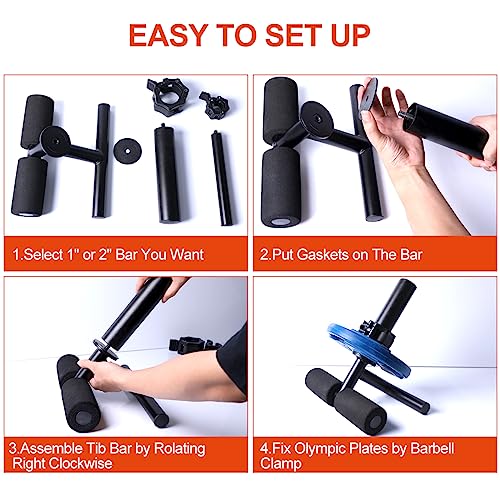 EASY TO SET UP

1.Select 1" or 2" Bar You Want

2.Put Gaskets on The Bar

3.Assemble Tib Bar by Rolating Right Clockwise

4.Fix Olympic Plates by Barbell Clamp