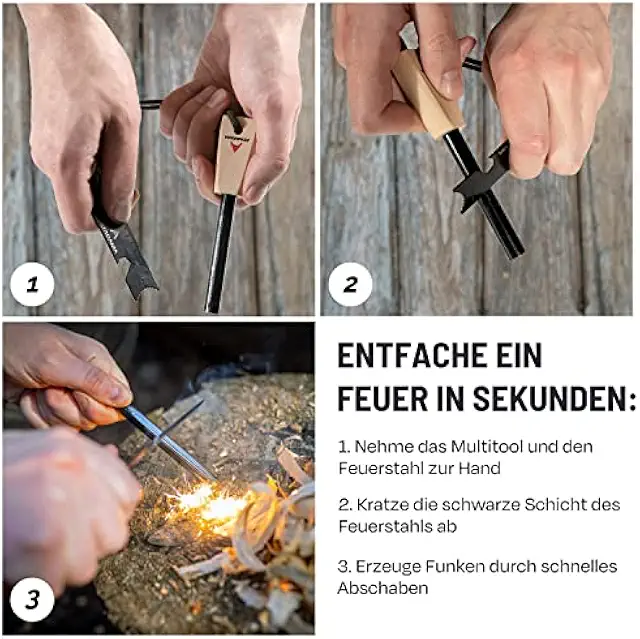 1

2

3

ENTFACHE EIN FEUER IN SEKUNDEN:

1. Nehme das Multitool und den Feuerstahl zur Hand

2. Kratze die schwarze Schicht des Feuerstahls ab

3. Erzeuge Funken durch schnelles Abschaben