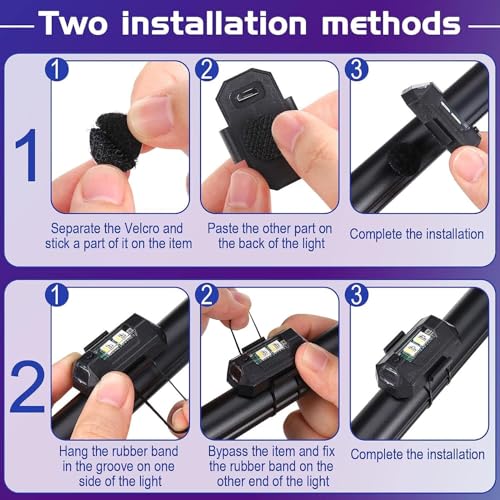 Two installation methods

1

1

Separate the Velcro and stick a part of it on the item

2

Paste the other part on the back of the light

3

Complete the installation

2

1

Hang the rubber band in the groove on one side of the light

2

Bypass the item and fix the rubber band on the other end of the light

3

Complete the installation