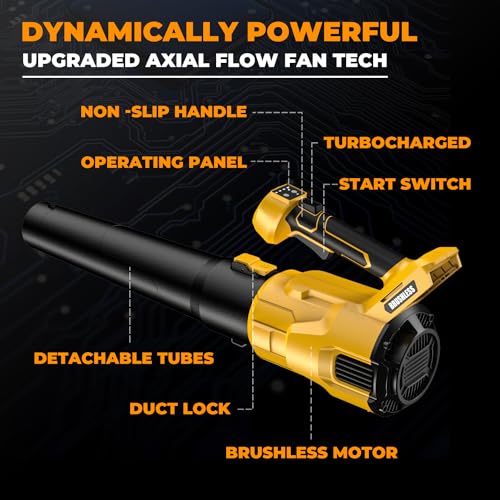 DYNAMICALLY POWERFUL
UPGRADED AXIAL FLOW FAN TECH

NON -SLIP HANDLE

TURBOCHARGED

OPERATING PANEL

START SWITCH

BRUSHLESS

DETACHABLE TUBES

DUCT LOCK

BRUSHLESS MOTOR