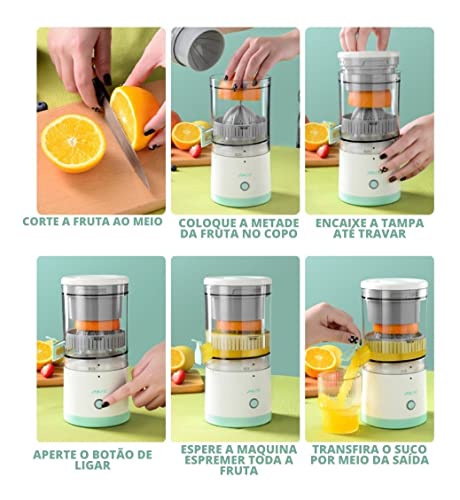 CORTE A FRUTA AO MEIO

COLOQUE A METADE DA FRUTA NO COPO

ENCAIXE A TAMPA ATÉ TRAVAR

APERTE O BOTÃO DE LIGAR

ESPERE A MAQUINA ESPREMER TODA A FRUTA

TRANSFIRA O SUCO POR MEIO DA SAÍDA