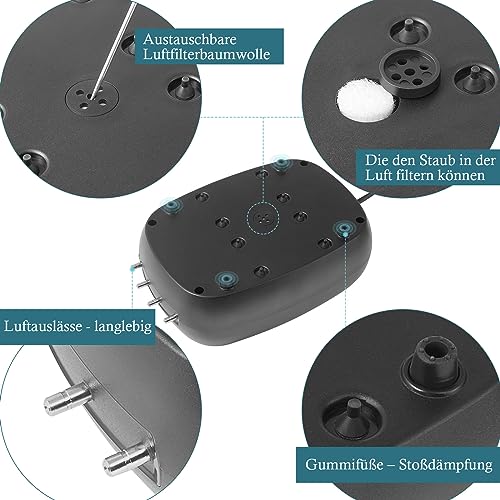 Austauschbare Luftfilterbaumwolle

Die den Staub in der Luft filtern können

Luftauslässe - langlebig

Gummifüße – Stoßdämpfung