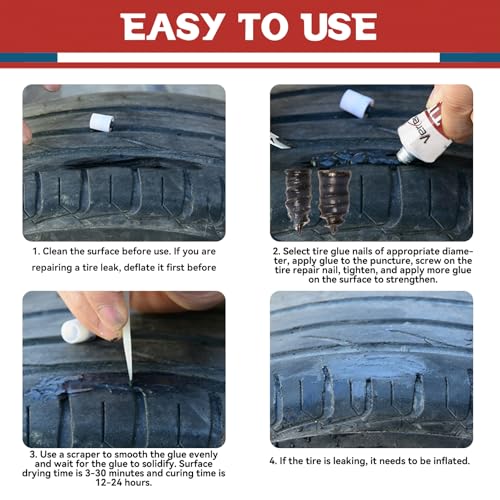 EASY TO USE

1. Clean the surface before use. If you are repairing a tire leak, deflate it first before

2. Select tire glue nails of appropriate diameter, apply glue to the puncture, screw on the tire repair nail, tighten, and apply more glue on the surface to strengthen.

3. Use a scraper to smooth the glue evenly and wait for the glue to solidify. Surface drying time is 3-30 minutes and curing time is 12-24 hours.

4. If the tire is leaking, it needs to be inflated.