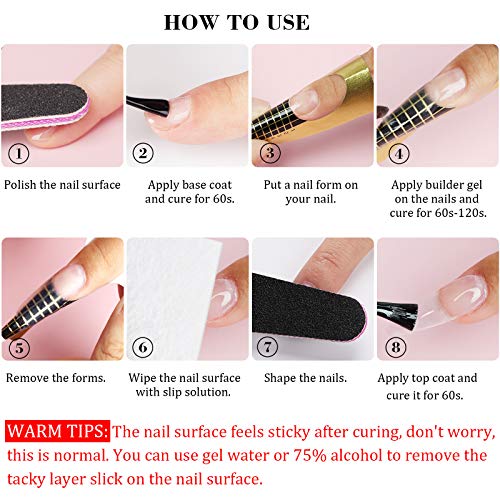 HOW TO USE

1
Polish the nail surface

2
Apply base coat and cure for 60s.

3
Put a nail form on your nail.

4
Apply builder gel on the nails and cure for 60s-120s.

5
Remove the forms.

6
Wipe the nail surface with slip solution.

7
Shape the nails.

8
Apply top coat and cure it for 60s.

WARM TIPS: The nail surface feels sticky after curing, don't worry, this is normal. You can use gel water or 75% alcohol to remove the tacky layer slick on the nail surface.