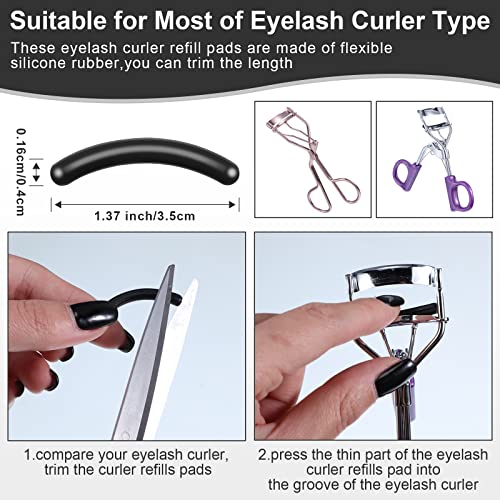 Suitable for Most of Eyelash Curler Type

These eyelash curler refill pads are made of flexible silicone rubber,you can trim the length

0.16cm/0.4cm

1.37 inch/3.5cm

1.compare your eyelash curler, trim the curler refills pads

2.press the thin part of the eyelash curler refills pad into the groove of the eyelash curler