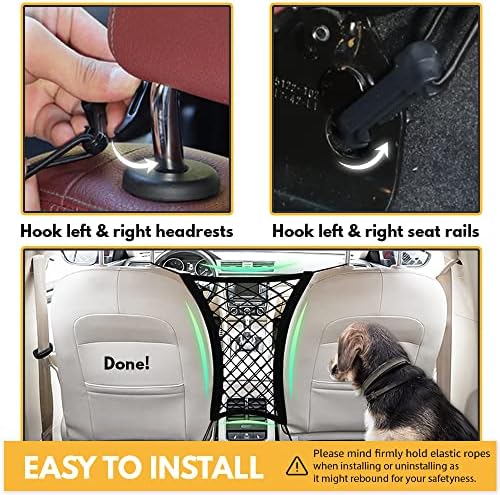 Hook left & right headrests

Hook left & right seat rails

Done!

EASY TO INSTALL

Please mind firmly hold elastic ropes when installing or uninstalling as it might rebound for your safetyness.