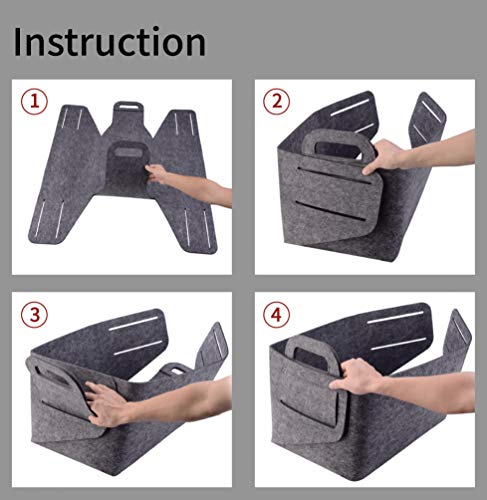 Instruction

①

②

③

④