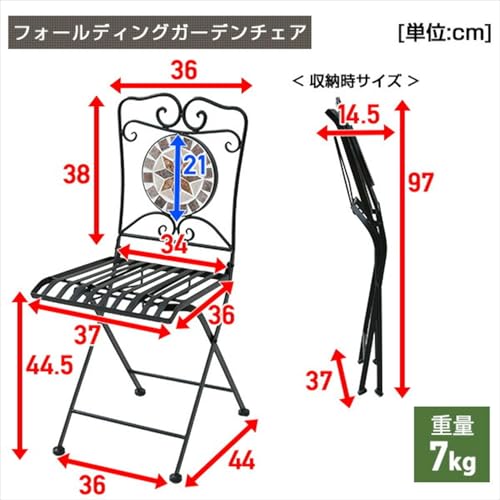 フォールディングガーデンチェア

[単位:cm]

36

38

21

34

36

37

44.5

36

44

< 収納時サイズ >

14.5

97

37

重量
7kg