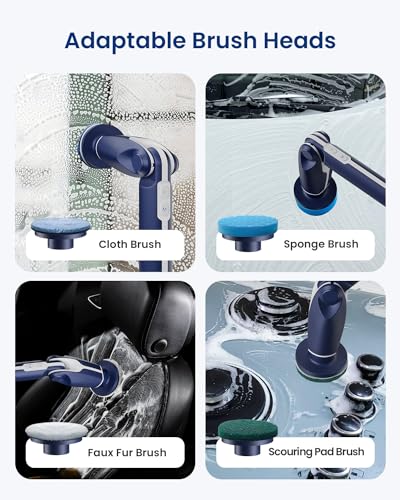 Adaptable Brush Heads

Cloth Brush

Sponge Brush

Faux Fur Brush

Scouring Pad Brush