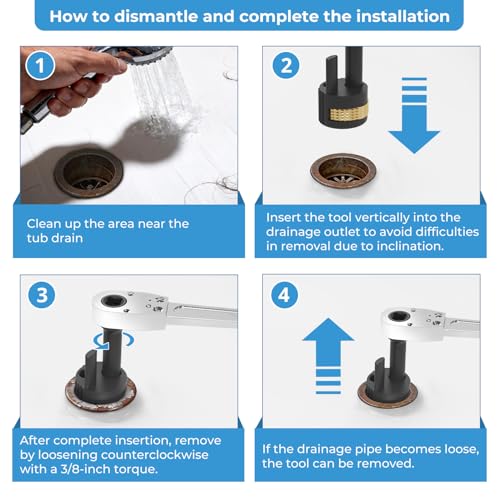 How to dismantle and complete the installation

1

Clean up the area near the tub drain

2

Insert the tool vertically into the drainage outlet to avoid difficulties in removal due to inclination.

3

After complete insertion, remove by loosening counterclockwise with a 3/8-inch torque.

4

If the drainage pipe becomes loose, the tool can be removed.