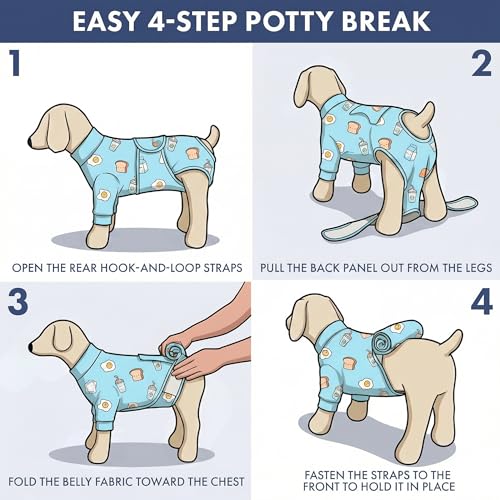 EASY 4-STEP POTTY BREAK

1

OPEN THE REAR HOOK-AND-LOOP STRAPS

2

PULL THE BACK PANEL OUT FROM THE LEGS

3

FOLD THE BELLY FABRIC TOWARD THE CHEST

4

FASTEN THE STRAPS TO THE FRONT TO HOLD IT IN PLACE