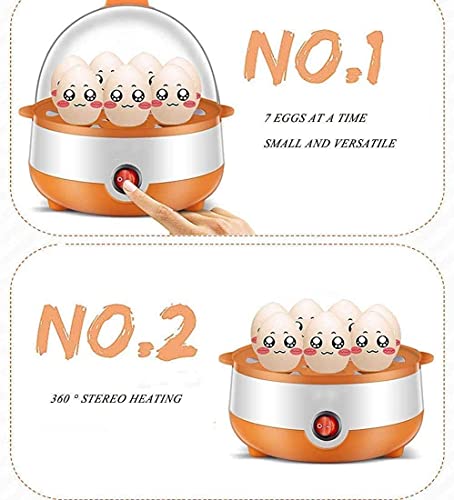 NO.1

7 EGGS AT A TIME

SMALL AND VERSATILE

NO.2

360 ° STEREO HEATING