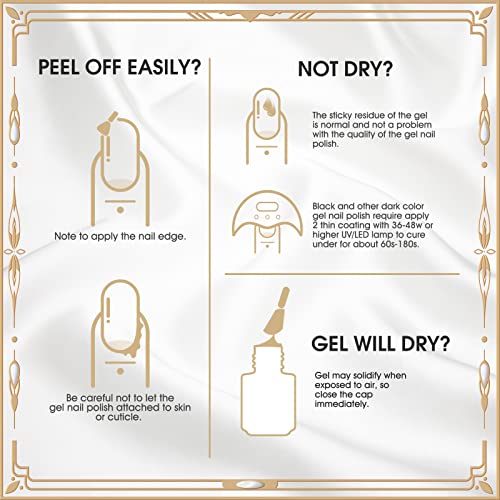 PEEL OFF EASILY?

Note to apply the nail edge.

Be careful not to let the gel nail polish attached to skin or cuticle.

NOT DRY?

The sticky residue of the gel is normal and not a problem with the quality of the gel nail polish.

Black and other dark color gel nail polish require apply 2 thin coating with 36-48w or higher UV/LED lamp to cure under for about 60s-180s.

GEL WILL DRY?

Gel may solidify when exposed to air, so close the cap immediately.