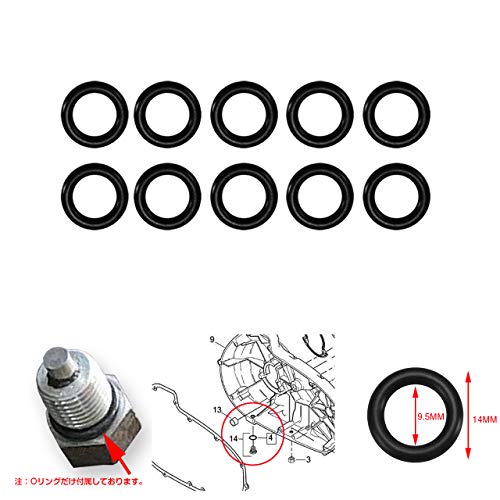 注：Oリングだけ付属しております。

9
13
14
4
3

9.5MM
14MM