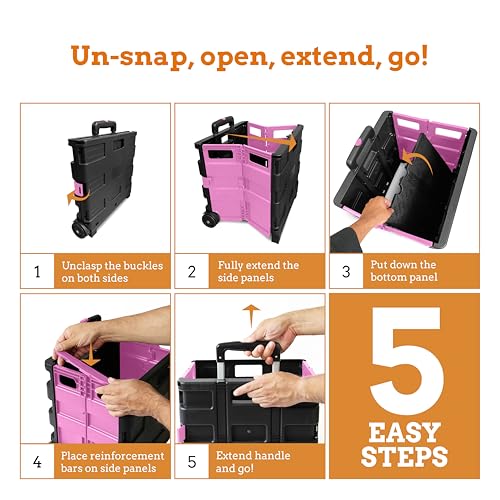 Un-snap, open, extend, go!

1 Unclasp the buckles on both sides

2 Fully extend the side panels

3 Put down the bottom panel

4 Place reinforcement bars on side panels

5 Extend handle and go!

5 EASY STEPS