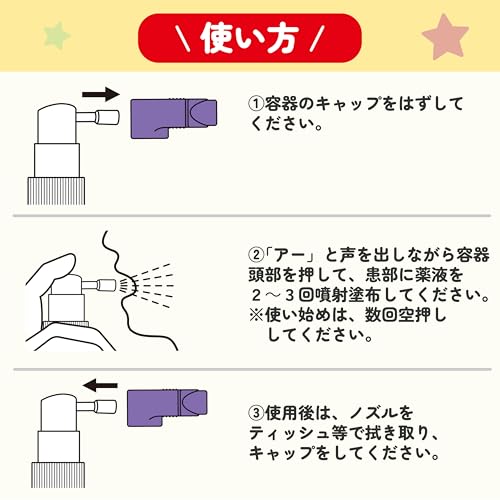 \ 使い方 /

①容器のキャップをはずしてください。

②「アー」と声を出しながら容器頭部を押して、患部に薬液を２～３回噴射塗布してください。
※使い始めは、数回空押ししてください。

③使用後は、ノズルをティッシュ等で拭き取り、キャップをしてください。