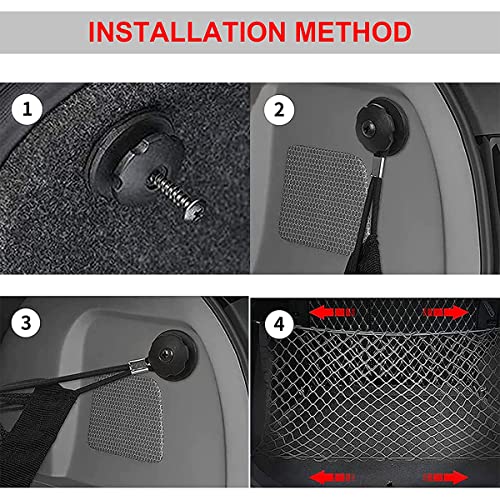 INSTALLATION METHOD

1

2

3

4