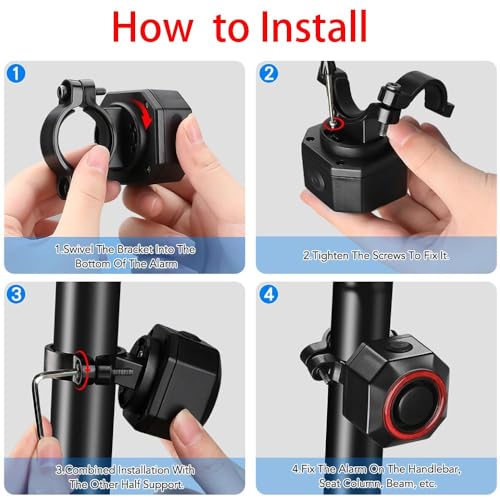 How to Install

1

1.Swivel The Bracket Into The Bottom Of The Alarm

2

2.Tighten The Screws To Fix It.

3

3.Combined Installation With The Other Half Support.

4

4.Fix The Alarm On The Handlebar, Seat Column, Beam, etc.