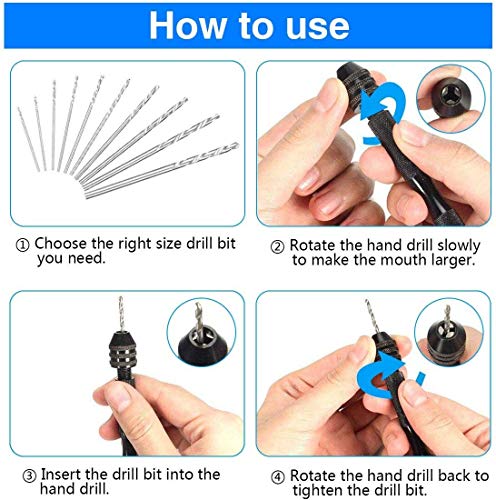 How to use

① Choose the right size drill bit you need.

② Rotate the hand drill slowly to make the mouth larger.

③ Insert the drill bit into the hand drill.

④ Rotate the hand drill back to tighten the drill bit.