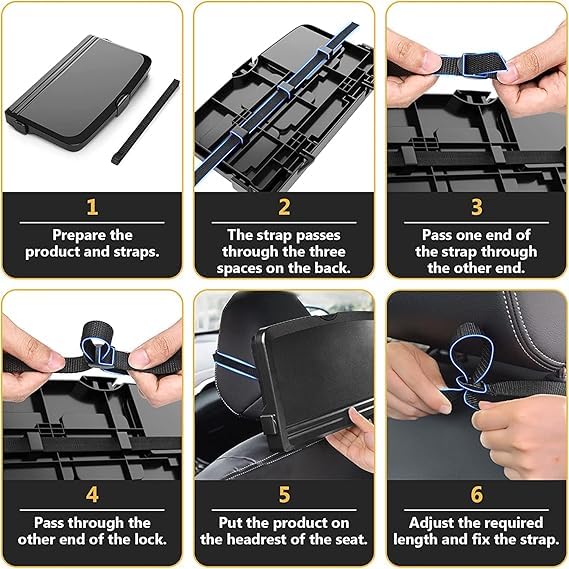 1

Prepare the product and straps.

2

The strap passes through the three spaces on the back.

3

Pass one end of the strap through the other end.

4

Pass through the other end of the lock.

5

Put the product on the headrest of the seat.

6

Adjust the required length and fix the strap.