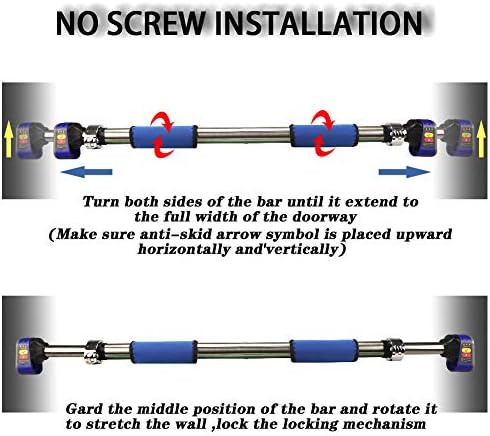 NO SCREW INSTALLATION

Turn both sides of the bar until it extend to the full width of the doorway
(Make sure anti-skid arrow symbol is placed upward horizontally and'vertically)

Gard the middle position of the bar and rotate it to stretch the wall ,lock the locking mechanism