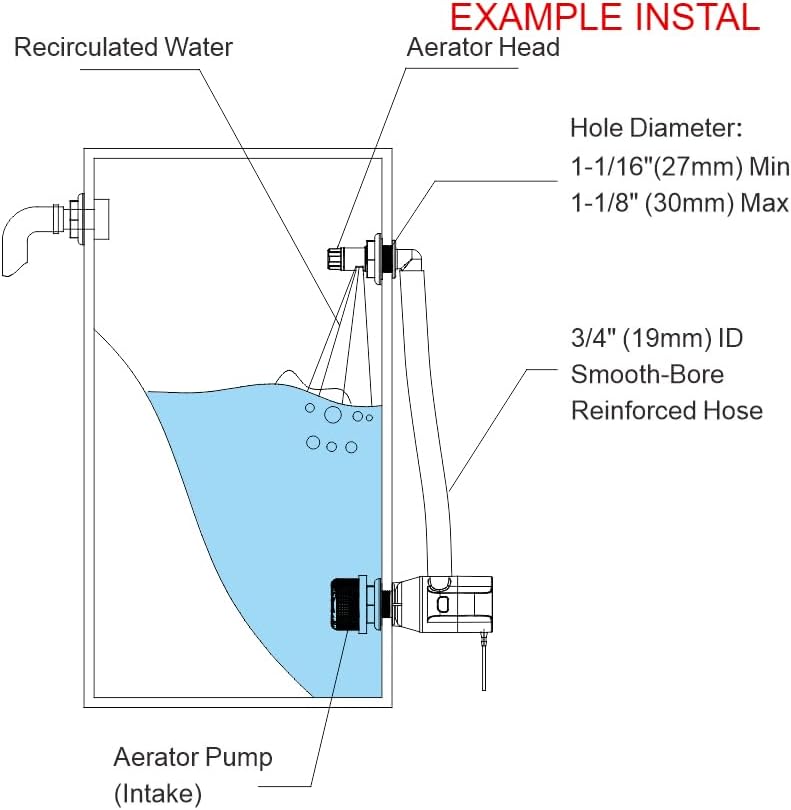 EXAMPLE INSTAL

Recirculated Water

Aerator Head

Hole Diameter:
1-1/16"(27mm) Min
1-1/8" (30mm) Max

3/4" (19mm) ID
Smooth-Bore
Reinforced Hose

Aerator Pump
(Intake)