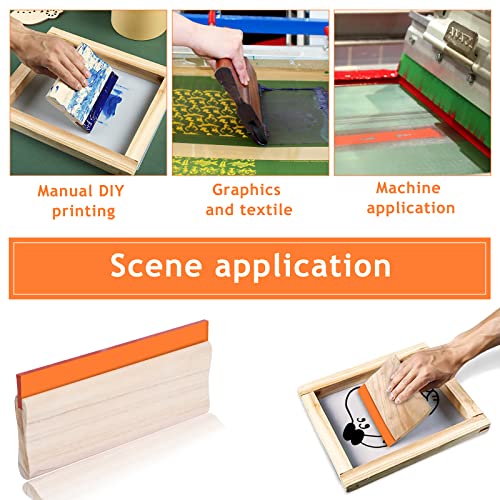 Manual DIY printing

Graphics and textile

Machine application

Scene application