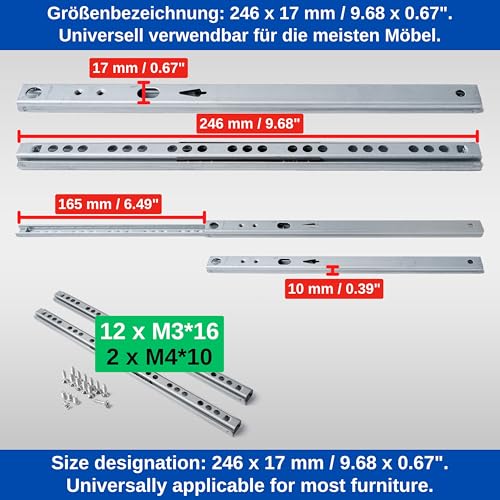 Größenbezeichnung: 246 x 17 mm / 9.68 x 0.67". Universell verwendbar für die meisten Möbel.

17 mm / 0.67"

246 mm / 9.68"

165 mm / 6.49"

10 mm / 0.39"

12 x M3*16
2 x M4*10

Size designation: 246 x 17 mm / 9.68 x 0.67". Universally applicable for most furniture.