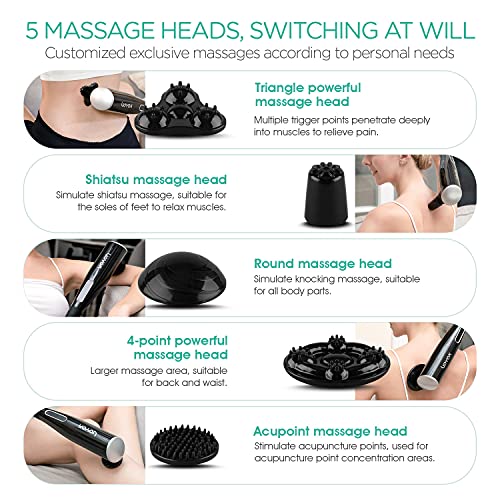 5 MASSAGE HEADS, SWITCHING AT WILL
Customized exclusive massages according to personal needs

Triangle powerful massage head
Multiple trigger points penetrate deeply into muscles to relieve pain.

Shiatsu massage head
Simulate shiatsu massage, suitable for the soles of feet to relax muscles.

Round massage head
Simulate knocking massage, suitable for all body parts.

4-point powerful massage head
Larger massage area, suitable for back and waist.

Acupoint massage head
Stimulate acupuncture points, used for acupuncture point concentration areas.