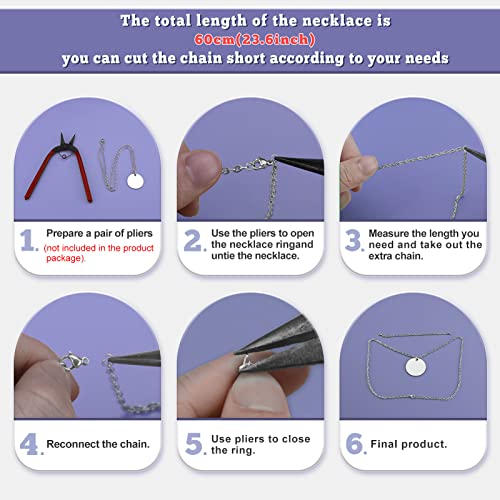 The total length of the necklace is
60cm(23.6inch)
you can cut the chain short according to your needs

1. Prepare a pair of pliers (not included in the product package).

2. Use the pliers to open the necklace ringand untie the necklace.

3. Measure the length you need and take out the extra chain.

4. Reconnect the chain.

5. Use pliers to close the ring.

6. Final product.