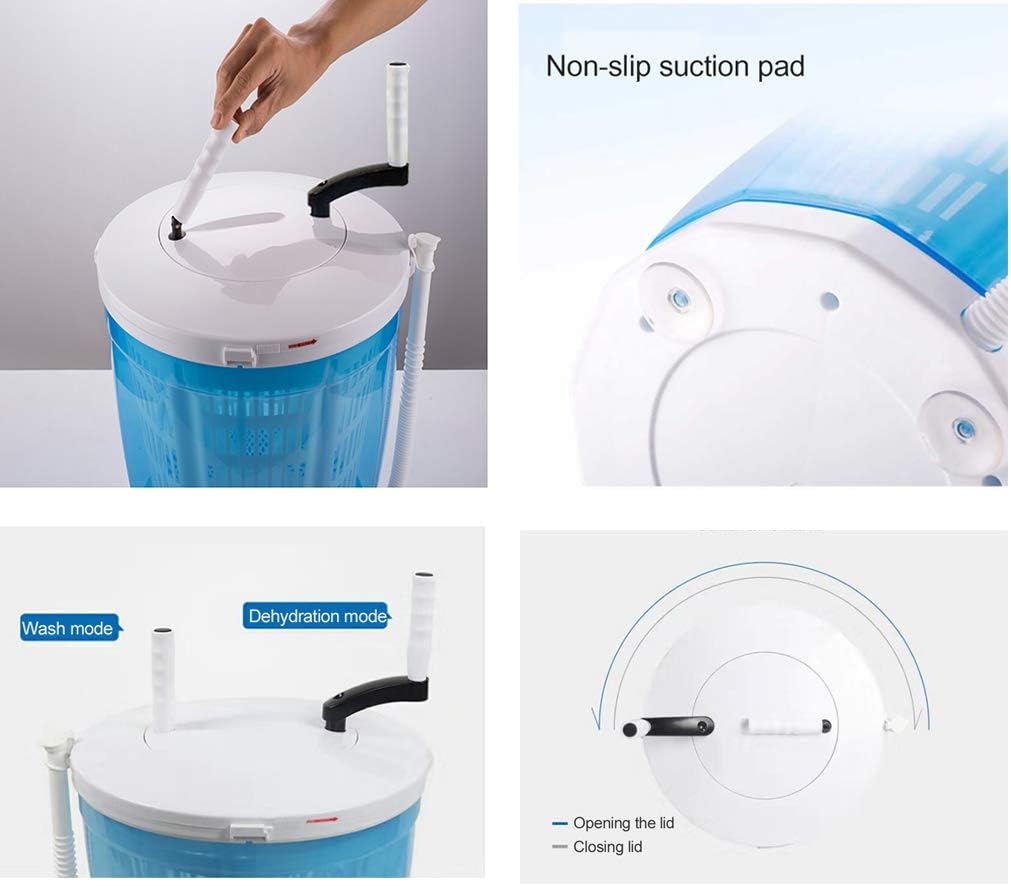 Non-slip suction pad

Wash mode

Dehydration mode

Opening the lid
Closing lid