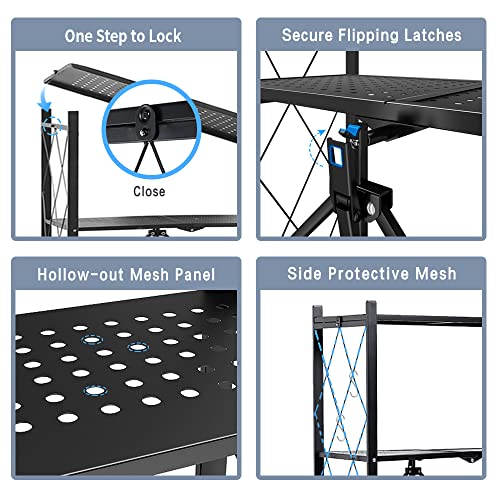 One Step to Lock

Close

Secure Flipping Latches

Hollow-out Mesh Panel

Side Protective Mesh