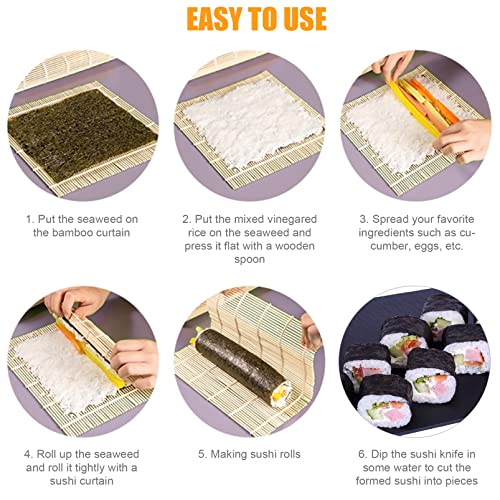 EASY TO USE

1. Put the seaweed on the bamboo curtain

2. Put the mixed vinegared rice on the seaweed and press it flat with a wooden spoon

3. Spread your favorite ingredients such as cucumber, eggs, etc.

4. Roll up the seaweed and roll it tightly with a sushi curtain

5. Making sushi rolls

6. Dip the sushi knife in some water to cut the formed sushi into pieces