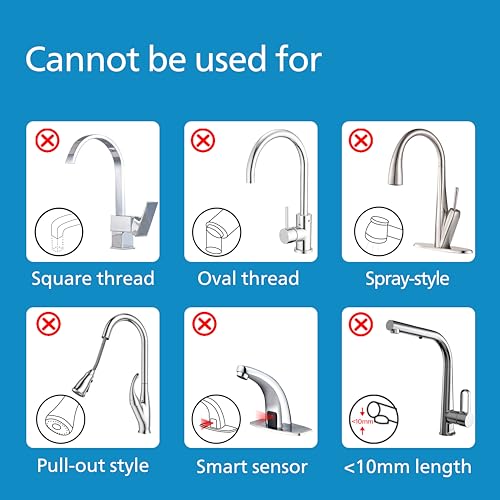 Cannot be used for

Square thread

Oval thread

Spray-style

Pull-out style

Smart sensor

<10mm

<10mm length