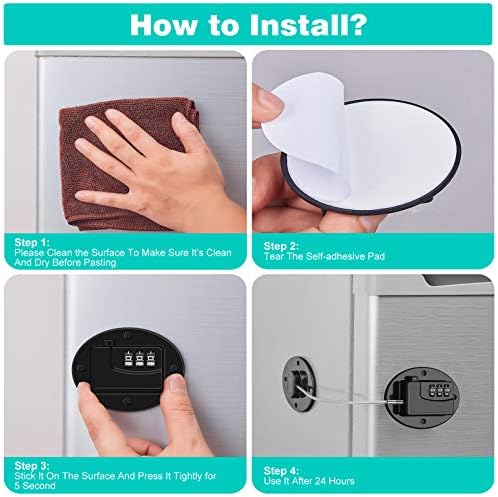 How to Install?

Step 1:
Please Clean the Surface To Make Sure It's Clean And Dry Before Pasting.

Step 2:
Tear The Self-adhesive Pad

Step 3:
Stick It On The Surface And Press It Tightly for 5 Second

Step 4:
Use It After 24 Hours