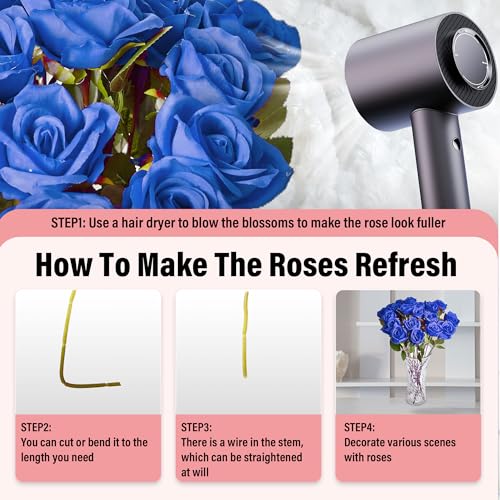 STEP1: Use a hair dryer to blow the blossoms to make the rose look fuller

How To Make The Roses Refresh

STEP2:
You can cut or bend it to the length you need

STEP3:
There is a wire in the stem, which can be straightened at will

STEP4:
Decorate various scenes with roses