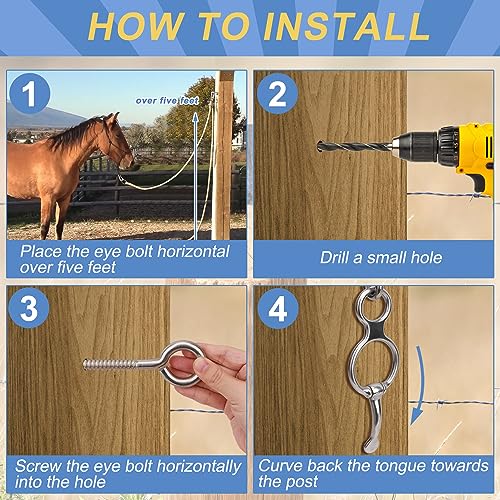 HOW TO INSTALL

1

over five feet

Place the eye bolt horizontal over five feet

2

Drill a small hole

3

Screw the eye bolt horizontally into the hole

4

Curve back the tongue towards the post