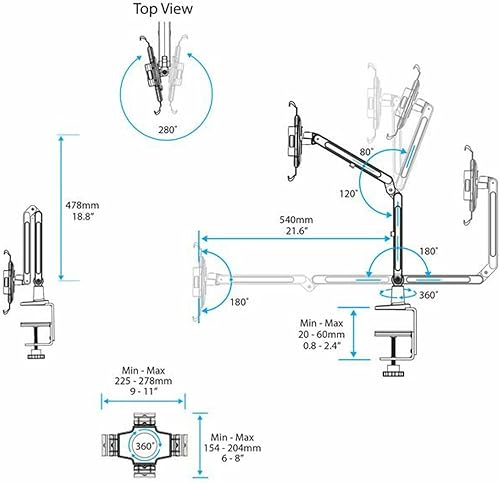 Top View

280°

478mm
18.8"

80°

120°

540mm
21.6"

180°

180°

360°

Min - Max
20 - 60mm
0.8 - 2.4"

Min - Max
225 - 278mm
9 - 11"

360°

Min - Max
154 - 204mm
6 - 8"