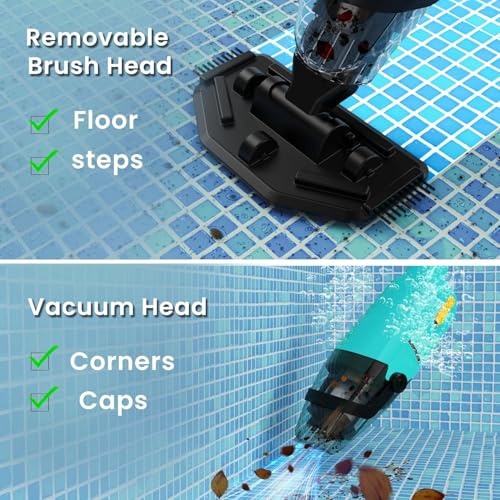 Removable Brush Head

Floor

steps

Vacuum Head

Corners

Caps