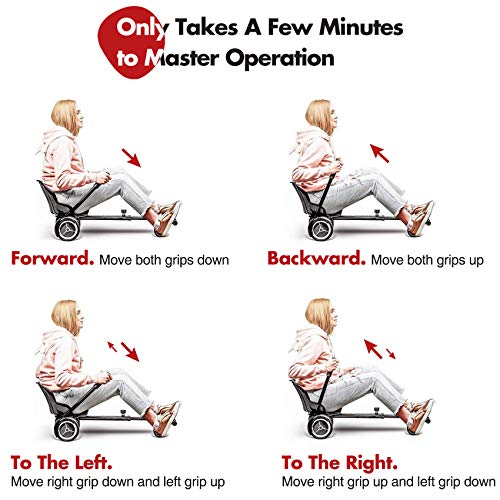 Only Takes A Few Minutes to Master Operation

Forward. Move both grips down

Backward. Move both grips up

To The Left.
Move right grip down and left grip up

To The Right.
Move right grip up and left grip down