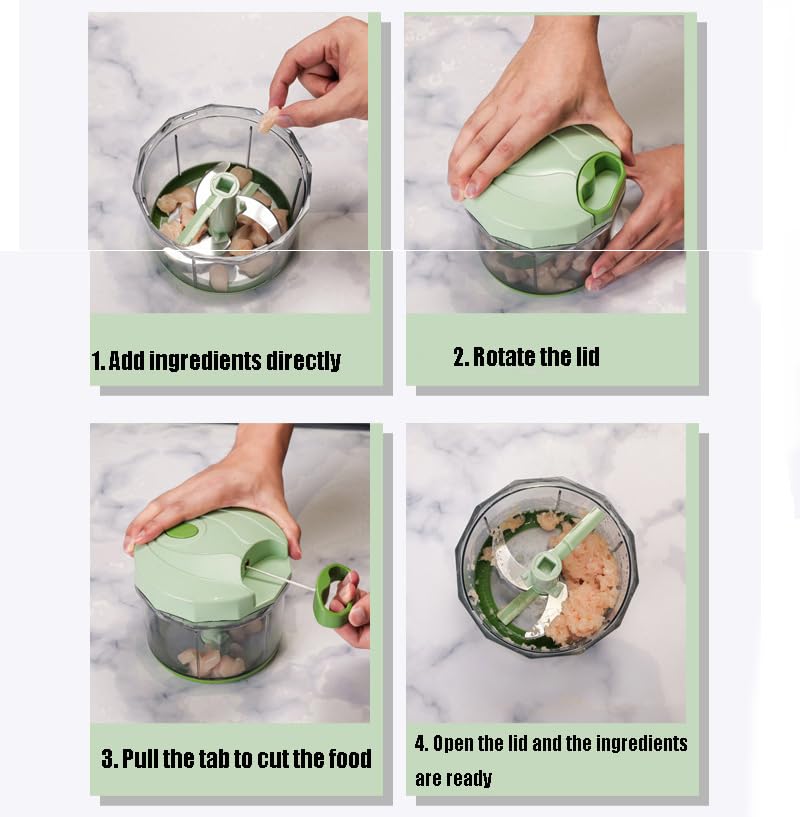 1. Add ingredients directly

2. Rotate the lid

3. Pull the tab to cut the food

4. Open the lid and the ingredients are ready