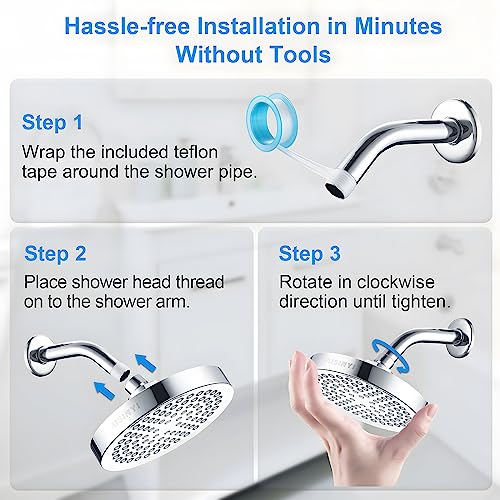 Hassle-free Installation in Minutes Without Tools

Step 1

Wrap the included teflon tape around the shower pipe.

Step 2

Place shower head thread on to the shower arm.

MSINYI

Step 3

Rotate in clockwise direction until tighten.

MSINYI